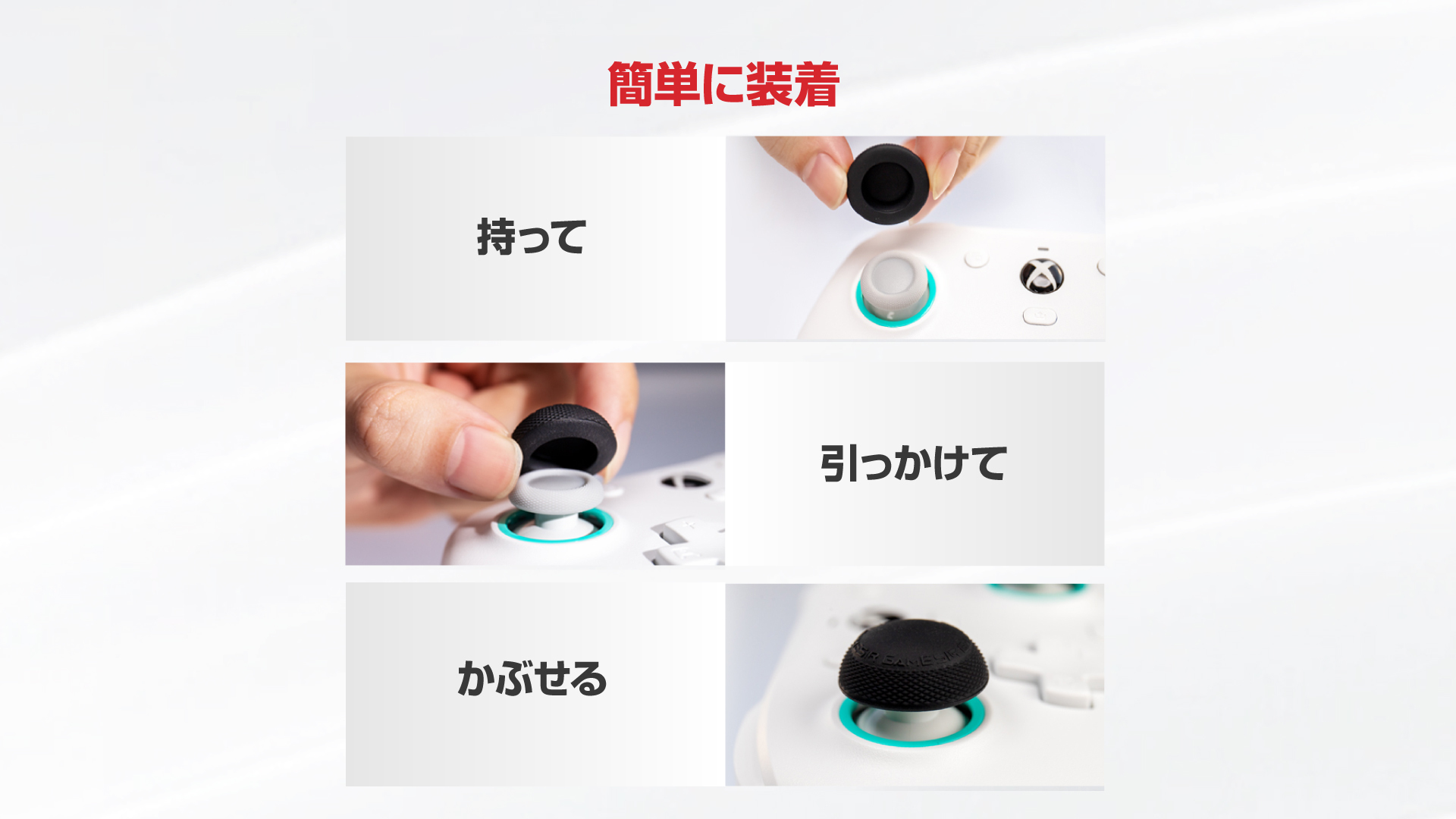 簡単に装着

持って

引っかけて

かぶせる